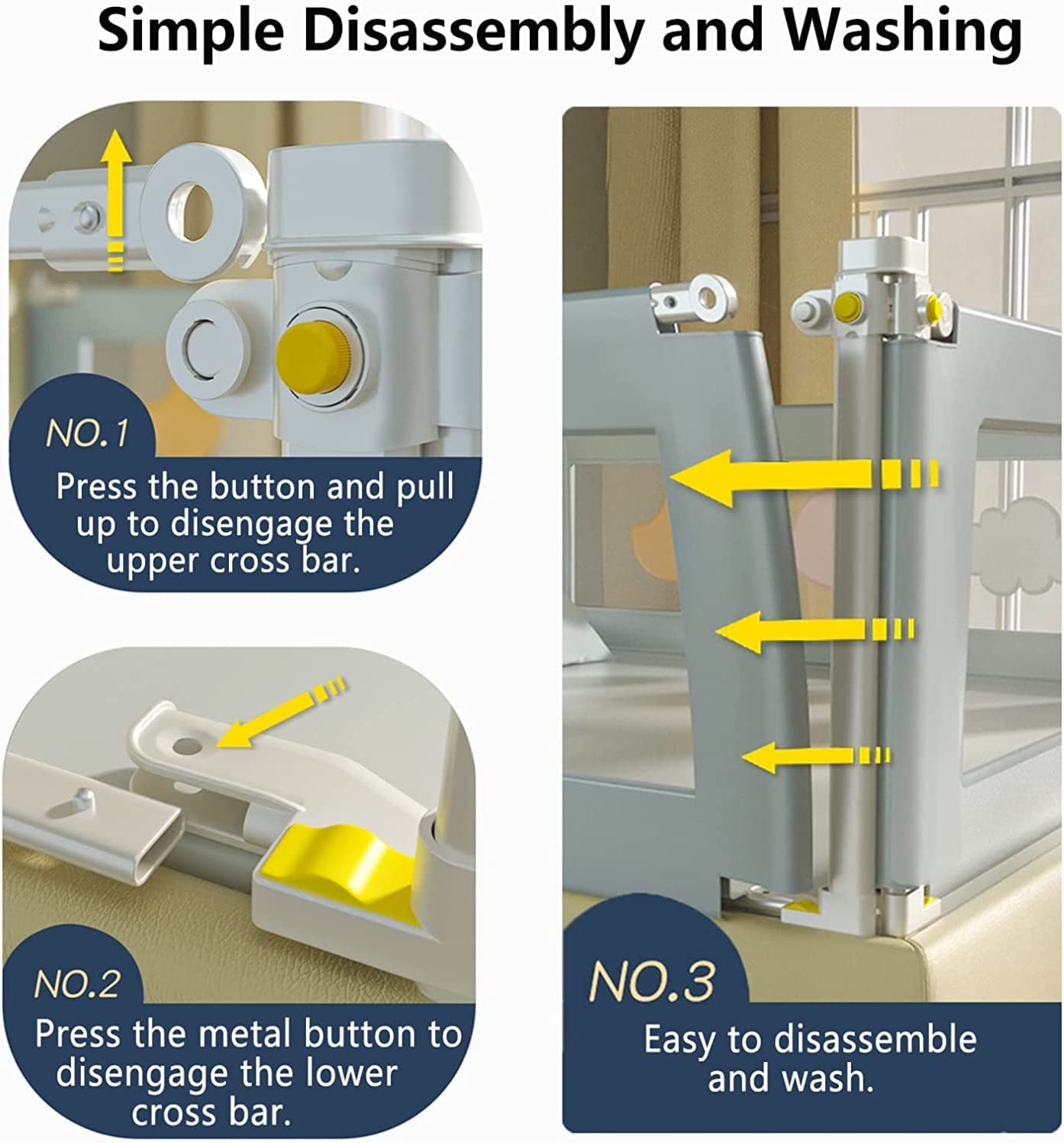 Simple Disassembly and Washing

NO.1
Press the button and pull up to disengage the upper cross bar.

NO.2
Press the metal button to disengage the lower cross bar.

NO.3
Easy to disassemble and wash.